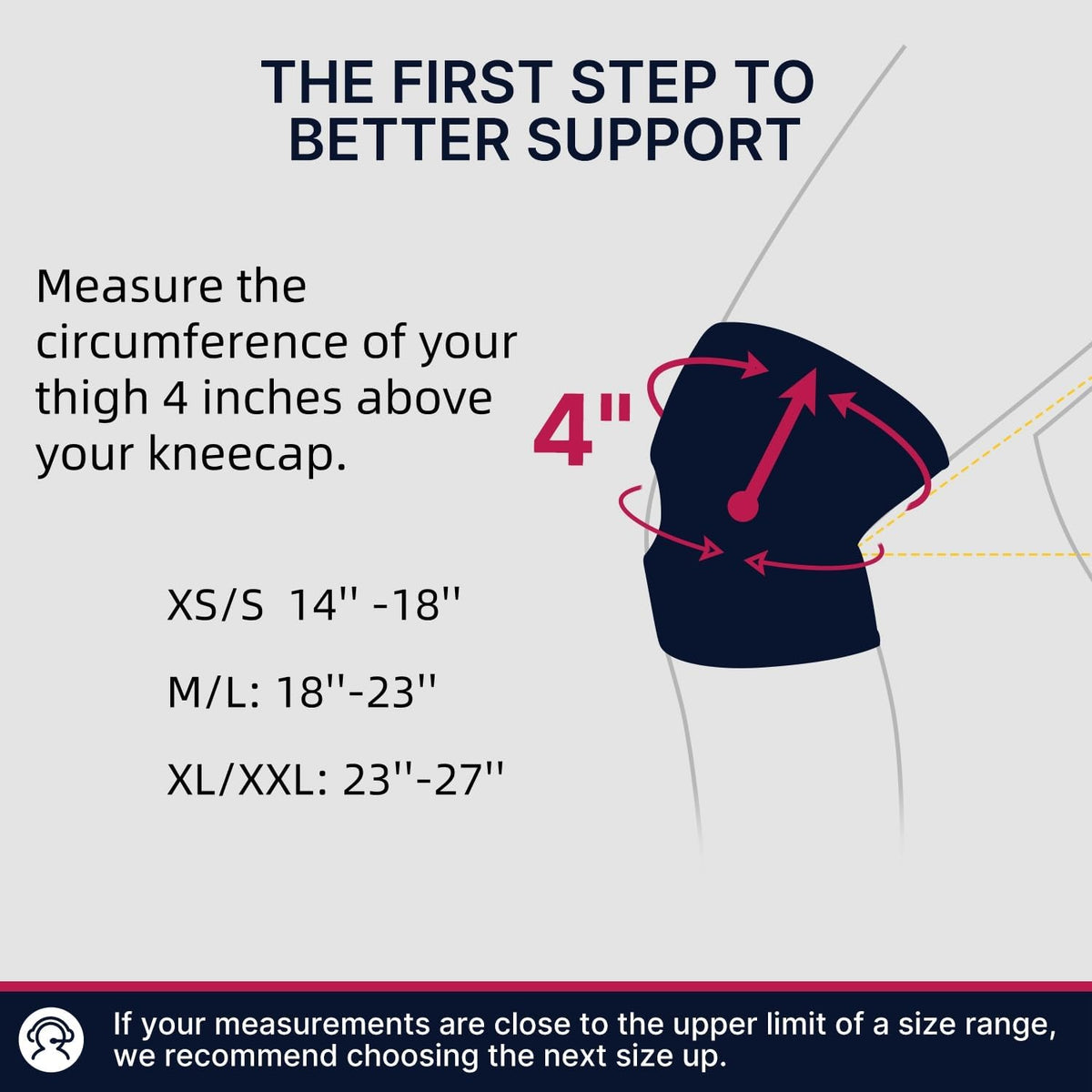 THE FIRST STEP TO BETTER SUPPORT

Measure the circumference of your thigh 4 inches above your kneecap.

4"

XS/S 14'' -18''

M/L: 18''-23''

XL/XXL: 23''-27''

If your measurements are close to the upper limit of a size range, we recommend choosing the next size up.