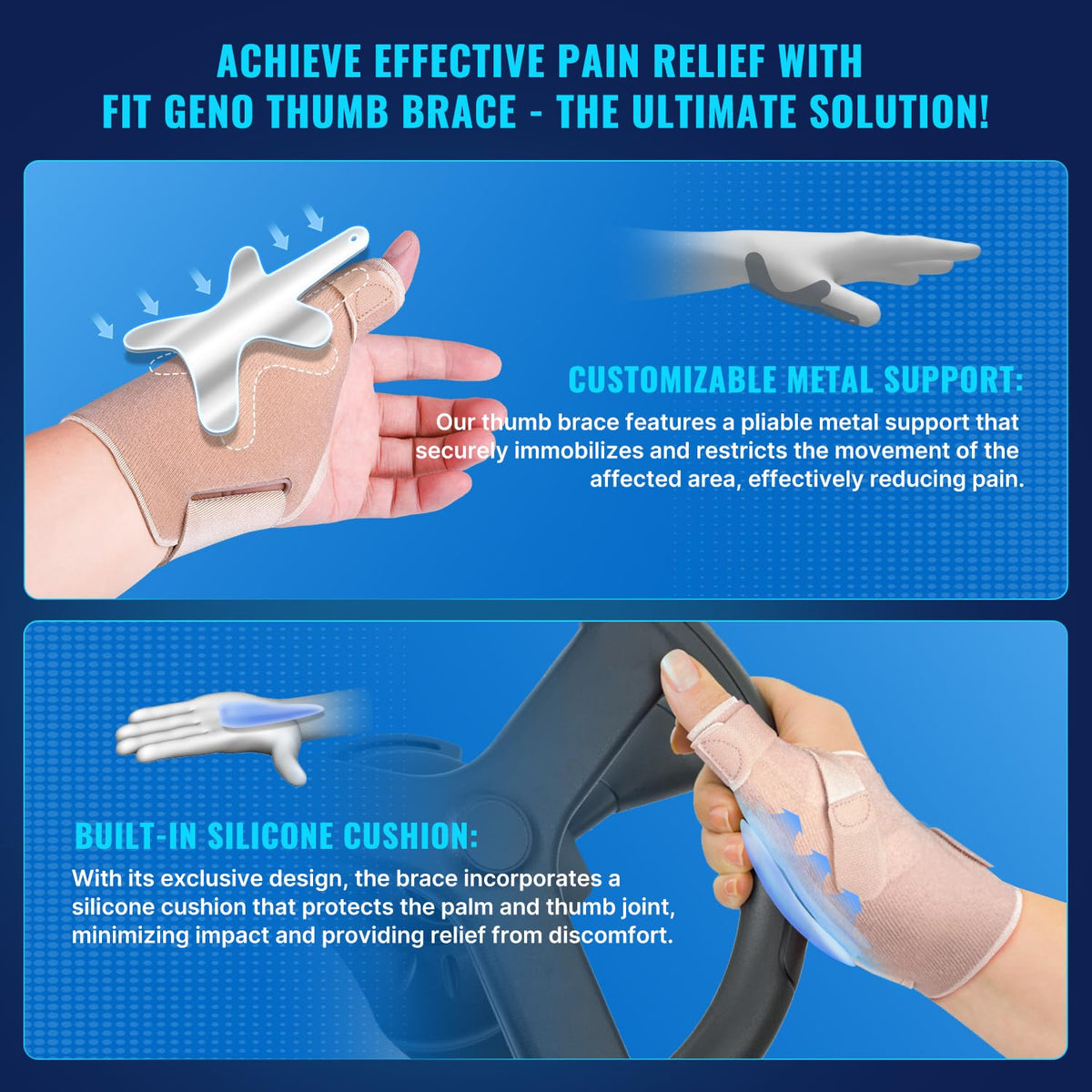 ACHIEVE EFFECTIVE PAIN RELIEF WITH FIT GENO THUMB BRACE - THE ULTIMATE SOLUTION!

CUSTOMIZABLE METAL SUPPORT:

Our thumb brace features a pliable metal support that securely immobilizes and restricts the movement of the affected area, effectively reducing pain.

BUILT-IN SILICONE CUSHION:

With its exclusive design, the brace incorporates a silicone cushion that protects the palm and thumb joint, minimizing impact and providing relief from discomfort.