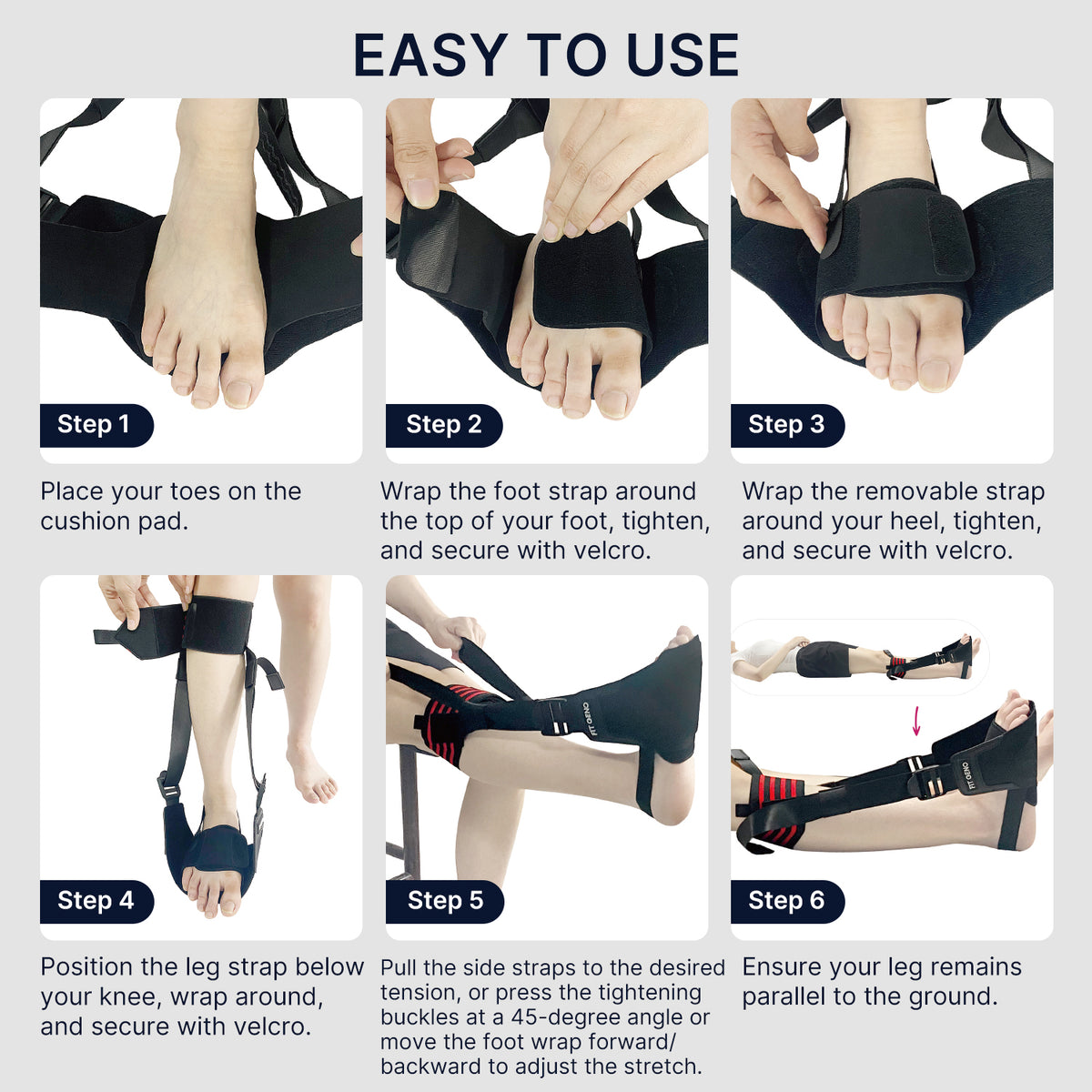 EASY TO USE

Step 1

Place your toes on the cushion pad.

Step 2

Wrap the foot strap around the top of your foot, tighten, and secure with velcro.

Step 3

Wrap the removable strap around your heel, tighten, and secure with velcro.

Step 4

Position the leg strap below your knee, wrap around, and secure with velcro.

FIT GENO

Step 5

Pull the side straps to the desired tension, or press the tightening buckles at a 45-degree angle or move the foot wrap forward/ backward to adjust the stretch.

FIT GENO

Step 6

Ensure your leg remains parallel to the ground.