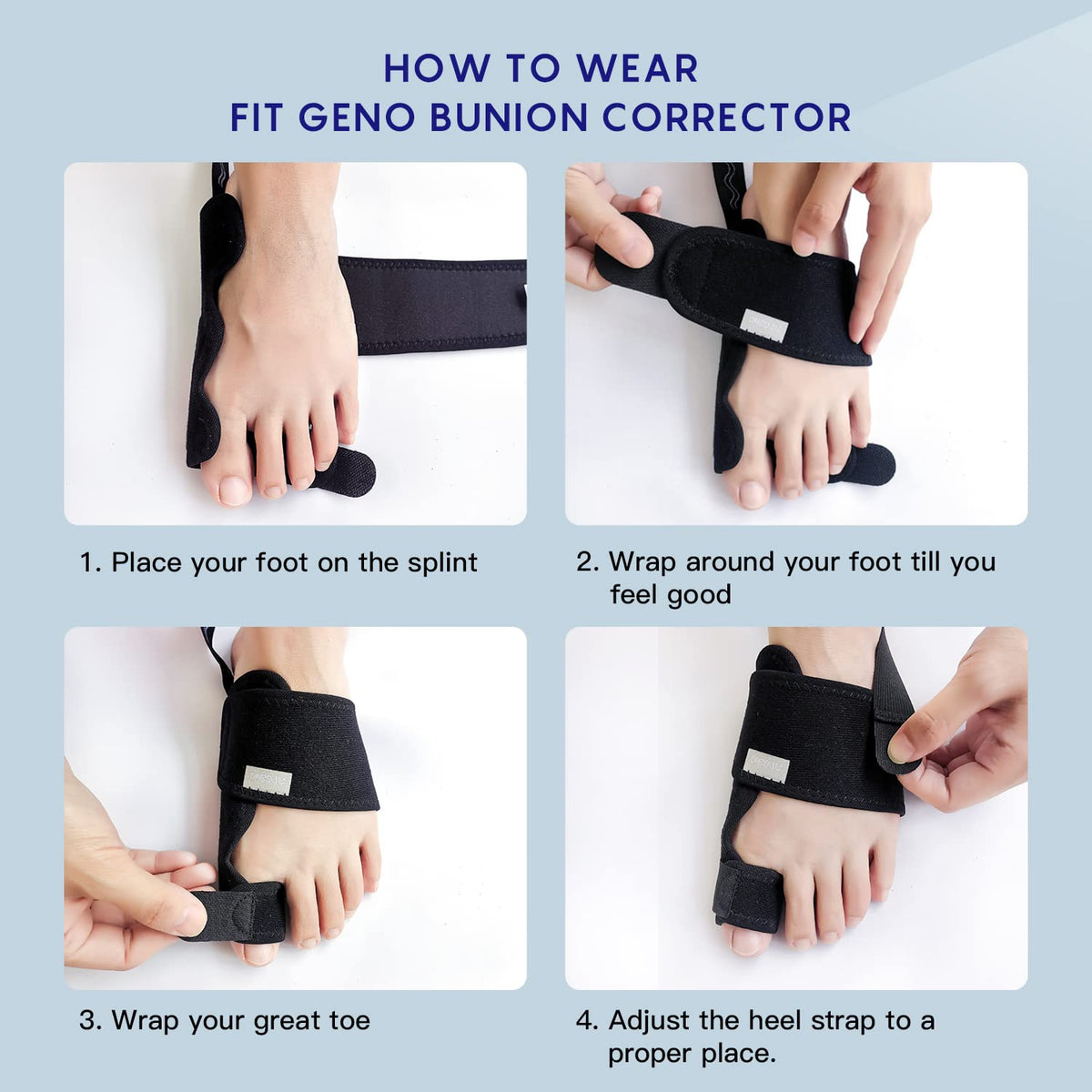 HOW TO WEAR
FIT GENO BUNION CORRECTOR

1. Place your foot on the splint

2. Wrap around your foot till you feel good

3. Wrap your great toe

4. Adjust the heel strap to a proper place.