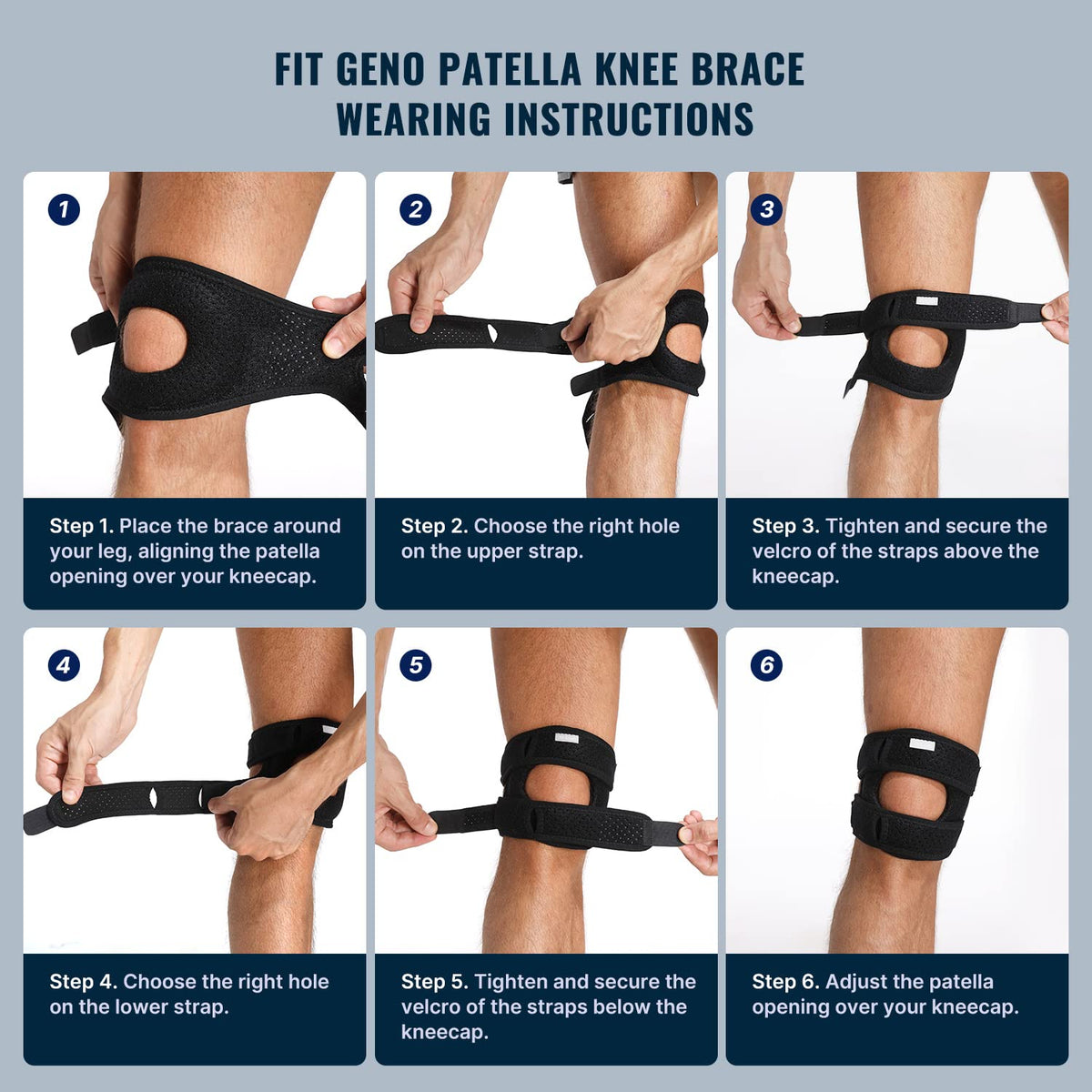 FIT GENO PATELLA KNEE BRACE WEARING INSTRUCTIONS

1

Step 1. Place the brace around your leg, aligning the patella opening over your kneecap.

2

Step 2. Choose the right hole on the upper strap.

3

Step 3. Tighten and secure the velcro of the straps above the kneecap.

4

Step 4. Choose the right hole on the lower strap.

5

Step 5. Tighten and secure the velcro of the straps below the kneecap.

6

Step 6. Adjust the patella opening over your kneecap.