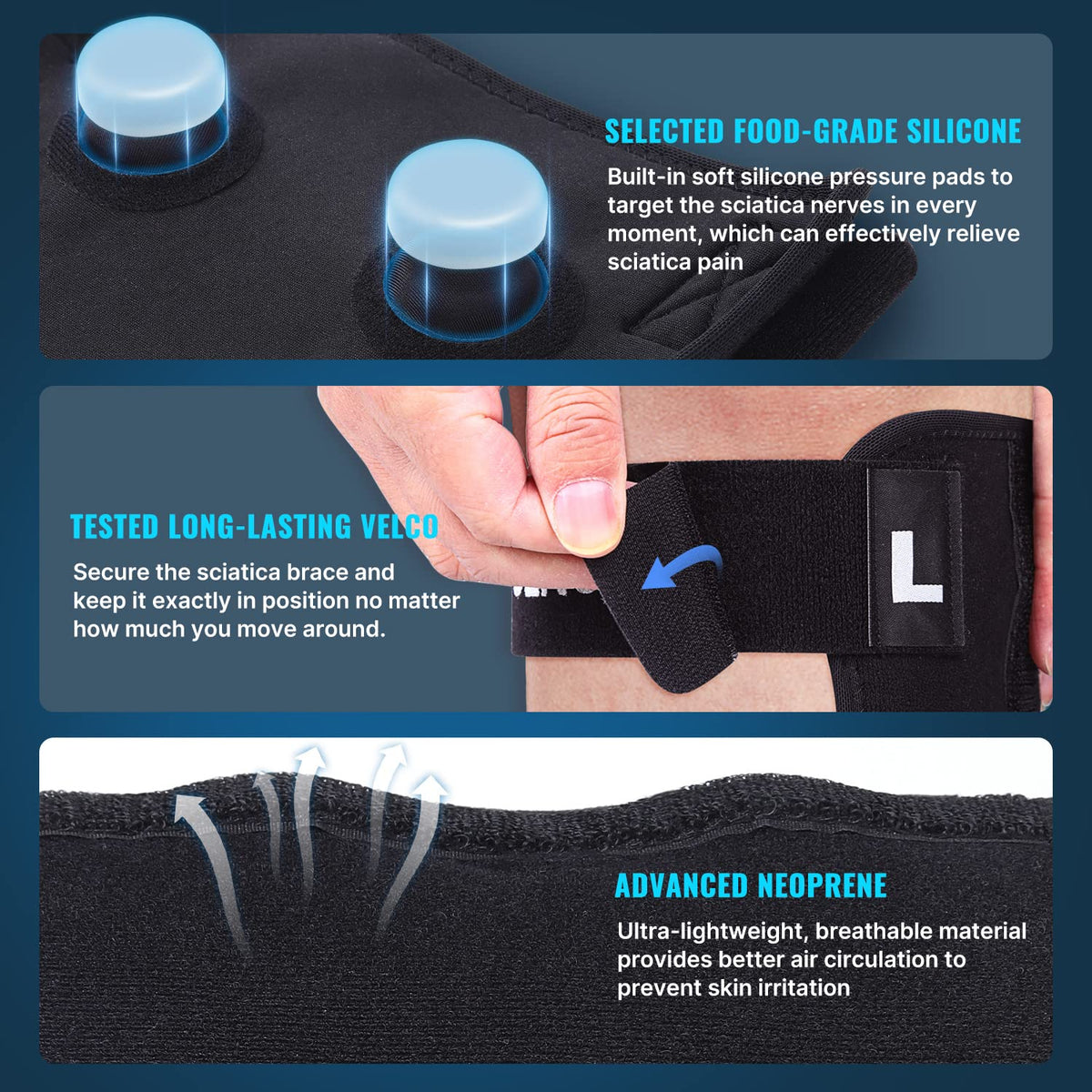 SELECTED FOOD-GRADE SILICONE

Built-in soft silicone pressure pads to target the sciatica nerves in every moment, which can effectively relieve sciatica pain

TESTED LONG-LASTING VELCO

Secure the sciatica brace and keep it exactly in position no matter how much you move around.

L

ADVANCED NEOPRENE

Ultra-lightweight, breathable material provides better air circulation to prevent skin irritation